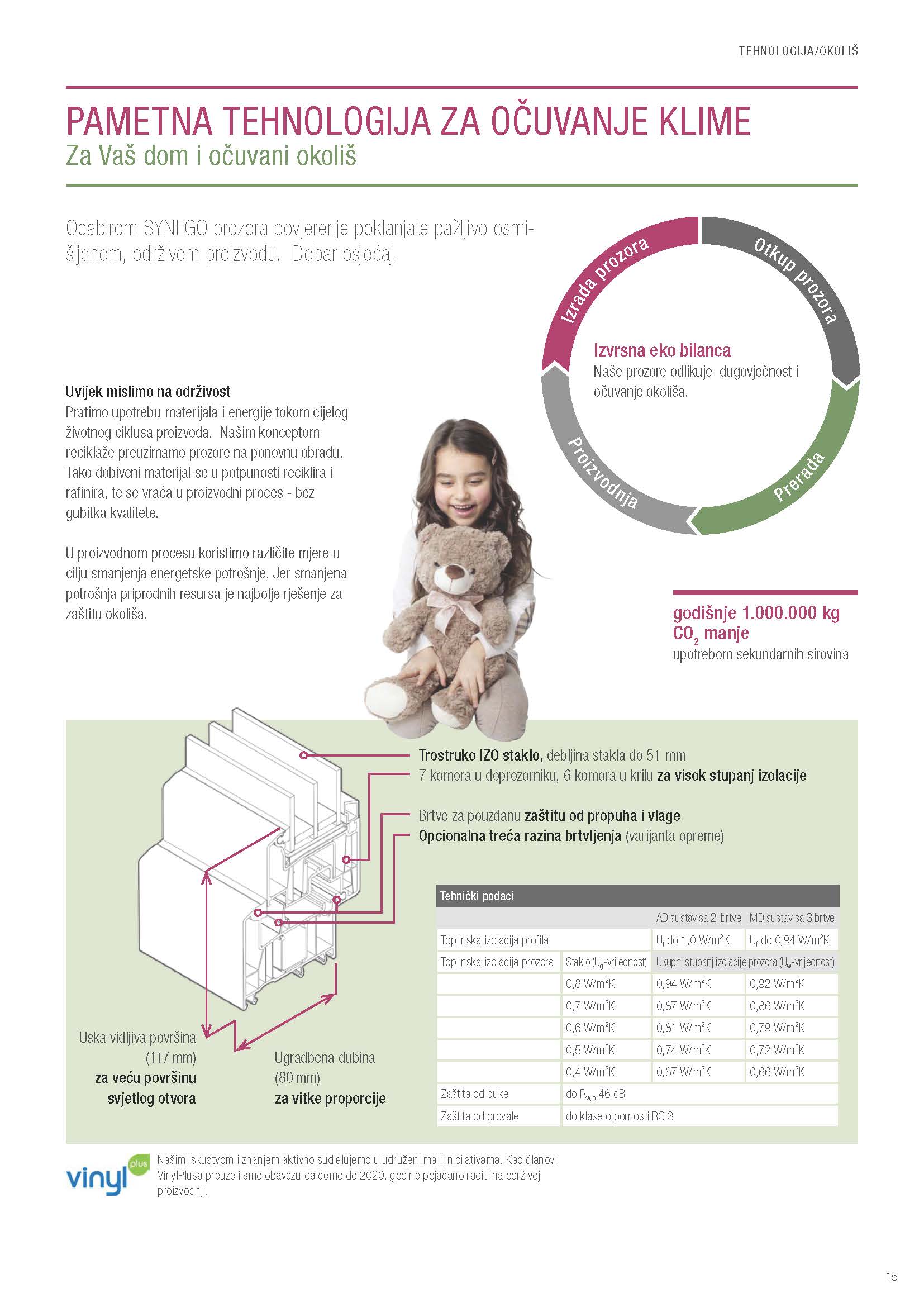 TEHNOLOGIJA/OKOLIŠ

PAMETNA TEHNOLOGIJA ZA OČUVANJE KLIME
Za Vaš dom i očuvani okoliš

Odabirom SYNEGO prozora povjerenje poklanjate pažljivo osmišljenom, održivom proizvodu. Dobar osjećaj.

Izrada prozora
Otkup prozora
Prerada
Proizvodnja

Izvrsna eko bilanca
Naše prozore odlikuje dugovječnost i očuvanje okoliša.

Uvijek mislimo na održivost
Pratimo upotrebu materijala i energije tokom cijelog životnog ciklusa proizvoda. Našim konceptom reciklaže preuzimamo prozore na ponovnu obradu. Tako dobiveni materijal se u potpunosti reciklira i rafinira, te se vraća u proizvodni proces - bez gubitka kvalitete.

U proizvodnom procesu koristimo različite mjere u cilju smanjenja energetske potrošnje. Jer smanjena potrošnja priprodnih resursa je najbolje rješenje za zaštitu okoliša.

godišnje 1.000.000 kg $CO_2$ manje
upotrebom sekundarnih sirovina

Trostruko IZO staklo, debljina stakla do 51 mm
7 komora u doprozorniku, 6 komora u krilu za visok stupanj izolacije

Brtve za pouzdanu zaštitu od propuha i vlage
Opcionalna treća razina brtvljenja (varijanta opreme)

Uska vidljiva površina (117 mm) za veću površinu svjetlog otvora

Ugradbena dubina (80 mm) za vitke proporcije

Tehnički podaci

| | | AD sustav sa 2 brtve | MD sustav sa 3 brtve |
|---|---|---|---|
| Toplinska izolacija profila | | $U_f$ do 1,0 W/m²K | $U_f$ do 0,94 W/m²K |
| Toplinska izolacija prozora | Staklo ($U_g$-vrijednost) | Ukupni stupanj izolacije prozora ($U_w$-vrijednost) | |
| | 0,8 W/m²K | 0,94 W/m²K | 0,92 W/m²K |
| | 0,7 W/m²K | 0,87 W/m²K | 0,86 W/m²K |
| | 0,6 W/m²K | 0,81 W/m²K | 0,79 W/m²K |
| | 0,5 W/m²K | 0,74 W/m²K | 0,72 W/m²K |
| | 0,4 W/m²K | 0,67 W/m²K | 0,66 W/m²K |
| Zaštita od buke | do $R_{w,p}$ 46 dB | | |
| Zaštita od provale | do klase otpornosti RC 3 | | |

vinyl plus
Našim iskustvom i znanjem aktivno sudjelujemo u udruženjima i inicijativama. Kao članovi VinylPlusa preuzeli smo obavezu da ćemo do 2020. godine pojačano raditi na održivoj proizvodnji.

15